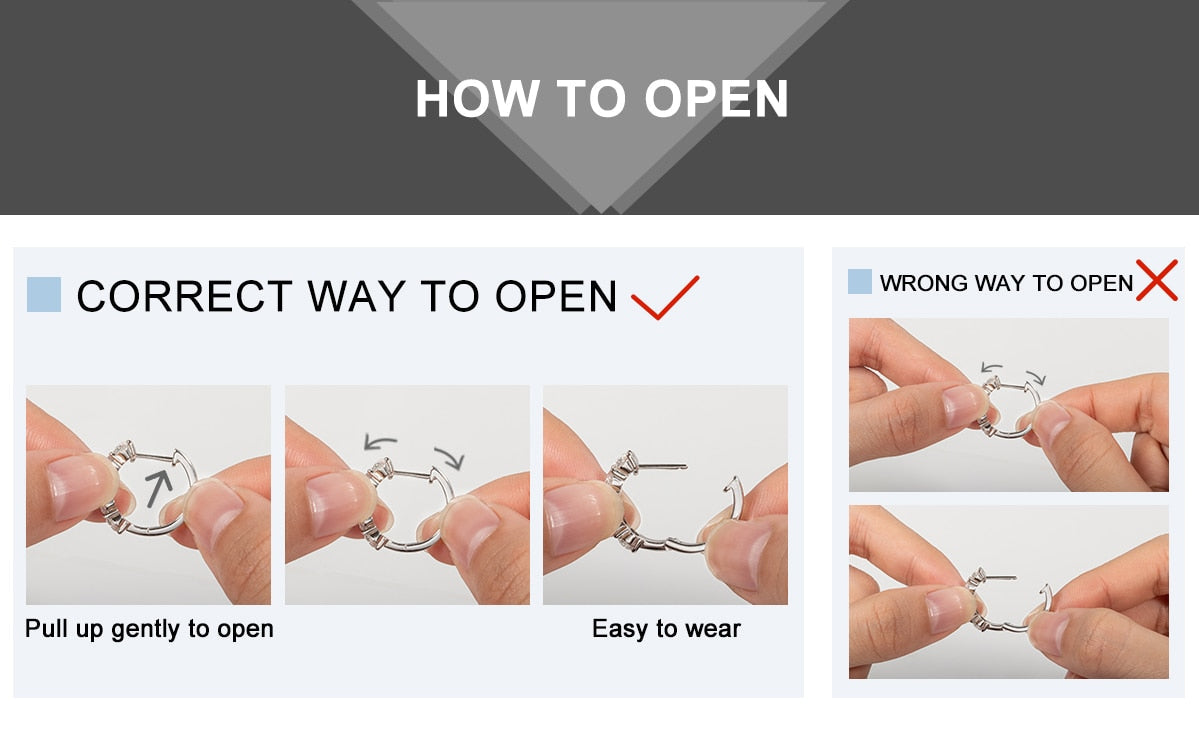 HOW TO OPEN

CORRECT WAY TO OPEN

Pull up gently to open

Easy to wear

WRONG WAY TO OPEN