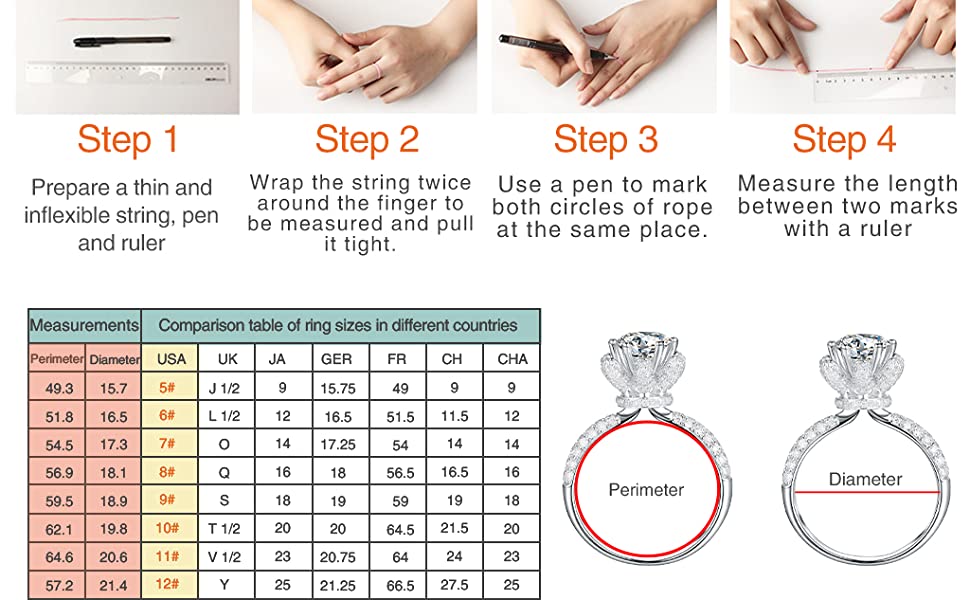 Step 1
Prepare a thin and inflexible string, pen and ruler

Step 2
Wrap the string twice around the finger to be measured and pull it tight.

Step 3
Use a pen to mark both circles of rope at the same place.

Step 4
Measure the length between two marks with a ruler

| Measurements | | Comparison table of ring sizes in different countries | | | | | | |
|---|---|---|---|---|---|---|---|---|
| Perimeter | Diameter | USA | UK | JA | GER | FR | CH | CHA |
| 49.3 | 15.7 | 5# | J 1/2 | 9 | 15.75 | 49 | 9 | 9 |
| 51.8 | 16.5 | 6# | L 1/2 | 12 | 16.5 | 51.5 | 11.5 | 12 |
| 54.5 | 17.3 | 7# | O | 14 | 17.25 | 54 | 14 | 14 |
| 56.9 | 18.1 | 8# | Q | 16 | 18 | 56.5 | 16.5 | 16 |
| 59.5 | 18.9 | 9# | S | 18 | 19 | 59 | 19 | 18 |
| 62.1 | 19.8 | 10# | T 1/2 | 20 | 20 | 64.5 | 21.5 | 20 |
| 64.6 | 20.6 | 11# | V 1/2 | 23 | 20.75 | 64 | 24 | 23 |
| 57.2 | 21.4 | 12# | Y | 25 | 21.25 | 66.5 | 27.5 | 25 |

Perimeter

Diameter